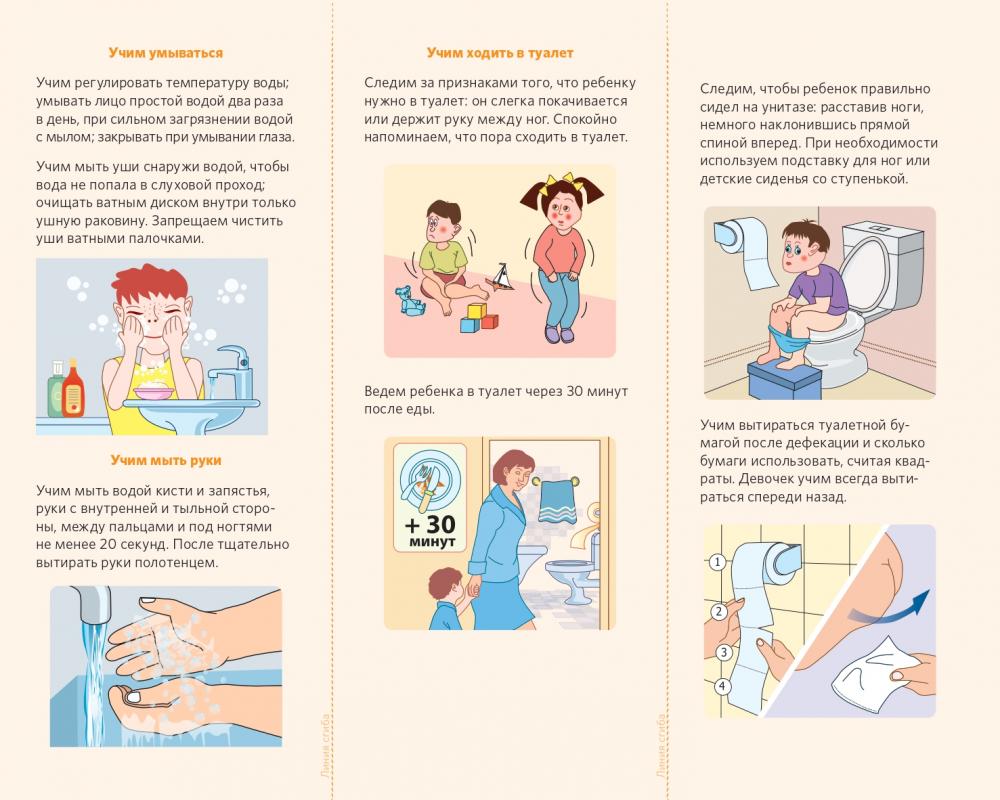 Учим умываться

Учим регулировать температуру воды; умывать лицо простой водой два раза в день, при сильном загрязнении водой с мылом; закрывать при умывании глаза.

Учим мыть уши снаружи водой, чтобы вода не попала в слуховой проход; очищать ватным диском внутри только ушную раковину. Запрещаем чистить уши ватными палочками.

Учим мыть руки

Учим мыть водой кисти и запястья, руки с внутренней и тыльной стороны, между пальцами и под ногтями не менее 20 секунд. После тщательно вытирать руки полотенцем.

Линия сгиба

Учим ходить в туалет

Следим за признаками того, что ребенку нужно в туалет: он слегка покачивается или держит руку между ног. Спокойно напоминаем, что пора сходить в туалет.

Ведем ребенка в туалет через 30 минут после еды.

+ 30 минут

Линия сгиба

Следим, чтобы ребенок правильно сидел на унитазе: расставив ноги, немного наклонившись прямой спиной вперед. При необходимости используем подставку для ног или детские сиденья со ступенькой.

Учим вытираться туалетной бумагой после дефекации и сколько бумаги использовать, считая квадраты. Девочек учим всегда вытираться спереди назад.

1
2
3
4